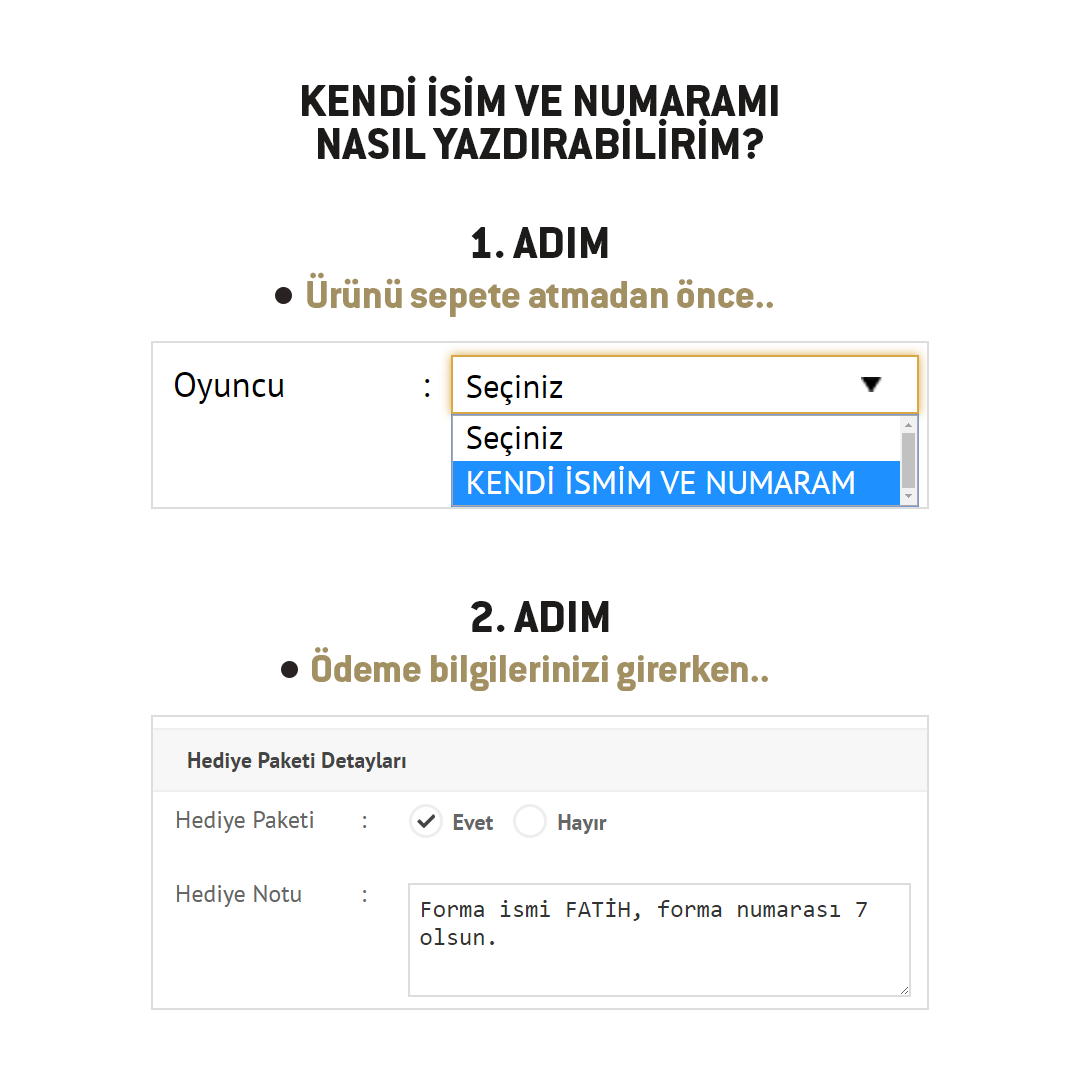 KENDİ İSİM VE NUMARAMI NASIL YAZDIRABİLİRİM?

1. ADIM

● Ürünü sepete atmadan önce..

Oyuncu : Seçiniz

Seçiniz

KENDİ İSMİM VE NUMARAM

2. ADIM

● Ödeme bilgilerinizi girerken..

Hediye Paketi Detayları

Hediye Paketi : Evet Hayır

Hediye Notu : Forma ismi FATİH, forma numarası 7 olsun.